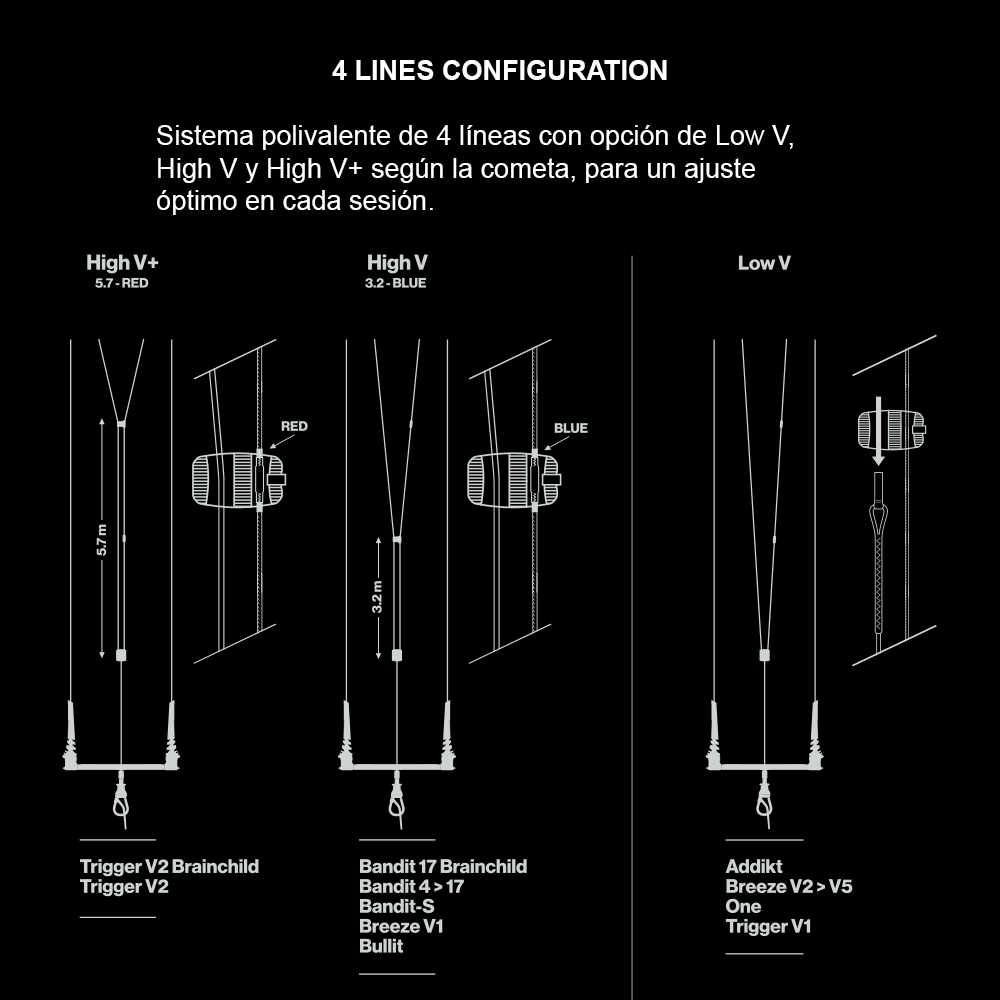 4 LINES CONFIGURATION

Sistema polivalente de 4 líneas con opción de Low V, High V y High V+ según la cometa, para un ajuste óptimo en cada sesión.

High V+
5.7 - RED

RED

5.7 m

Trigger V2 Brainchild
Trigger V2

High V
3.2 - BLUE

BLUE

3.2 m

Bandit 17 Brainchild
Bandit 4 > 17
Bandit-S
Breeze V1
Bullit

Low V

Addikt
Breeze V2 > V5
One
Trigger V1